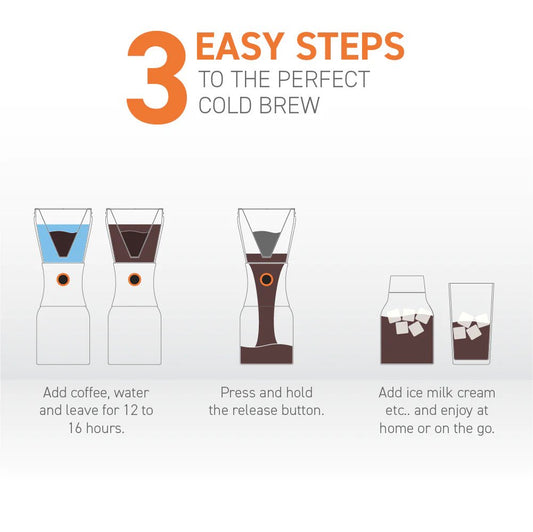 3 EASY STEPS
TO THE PERFECT COLD BREW

Add coffee, water and leave for 12 to 16 hours.

Press and hold the release button.

Add ice milk cream etc.. and enjoy at home or on the go.